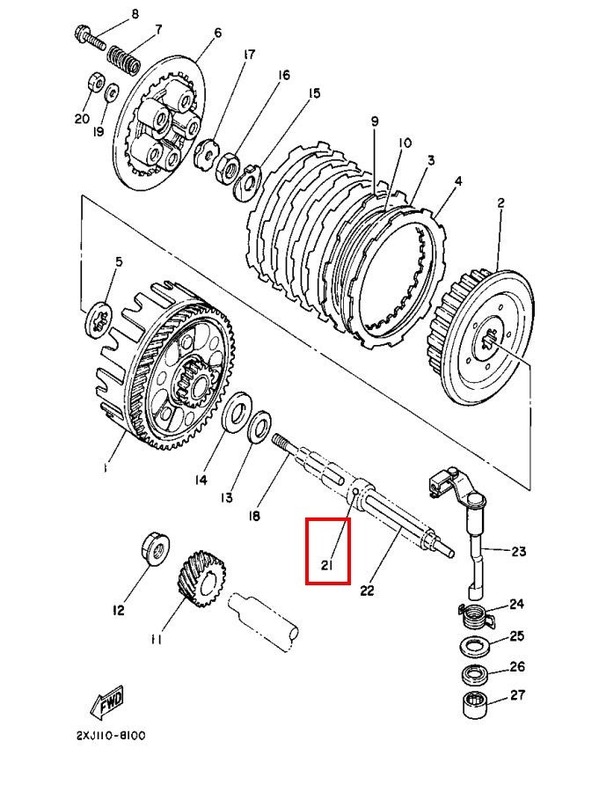 8
7
6
17
16
15
20
19
9
10
3
4
2
5
1
14
13
18
21
22
23
12
11
24
25
26
27
FWD
2XJ110-8100