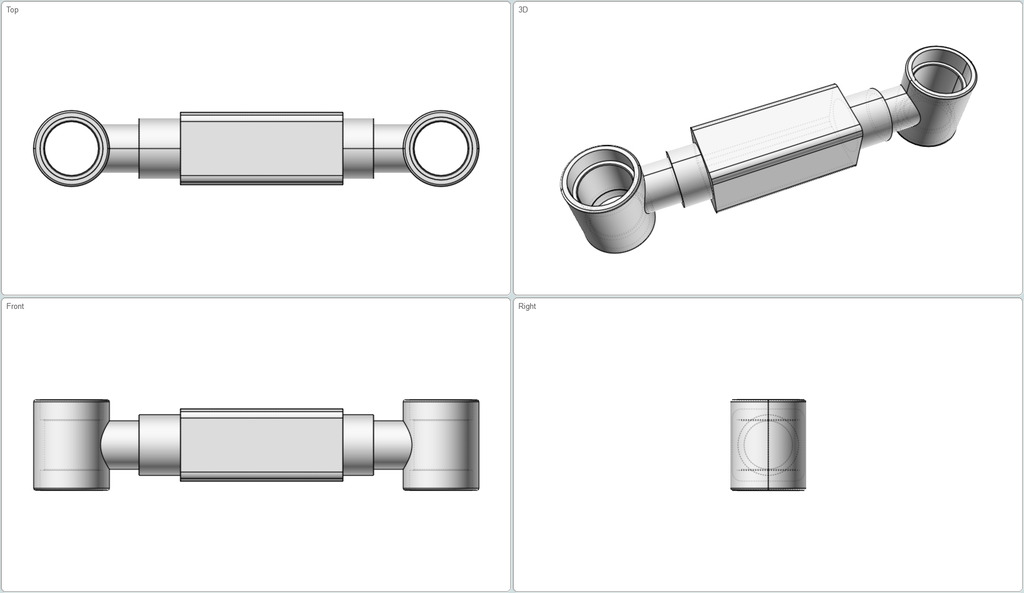 Top

3D

Front

Right