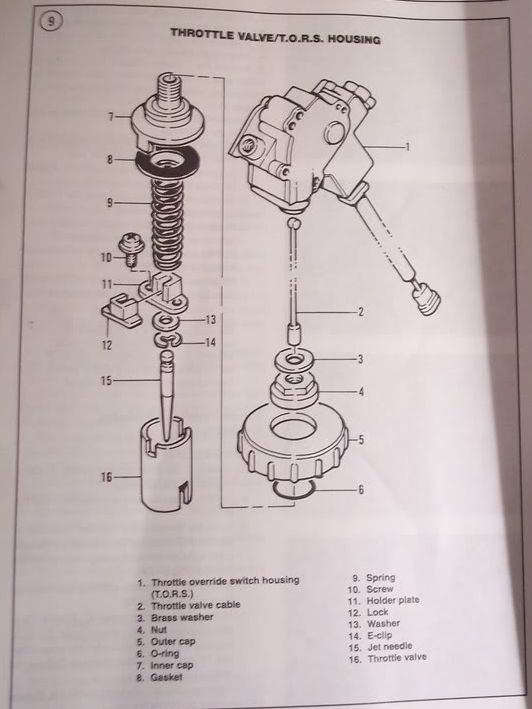 9

THROTTLE VALVE/T.O.R.S. HOUSING

7
8
9
10
11
12
13
14
15
16
1
2
3
4
5
6

1. Throttle override switch housing (T.O.R.S.)
2. Throttle valve cable
3. Brass washer
4. Nut
5. Outer cap
6. O-ring
7. Inner cap
8. Gasket

9. Spring
10. Screw
11. Holder plate
12. Lock
13. Washer
14. E-clip
15. Jet needle
16. Throttle valve